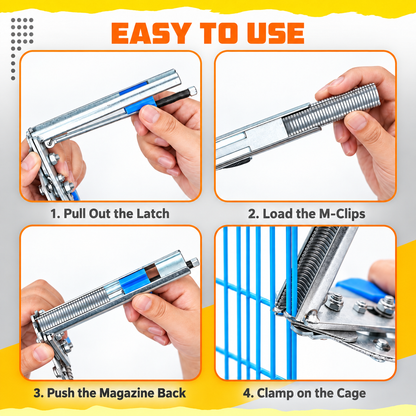 EASY TO USE

1. Pull Out the Latch

2. Load the M-Clips

3. Push the Magazine Back

4. Clamp on the Cage