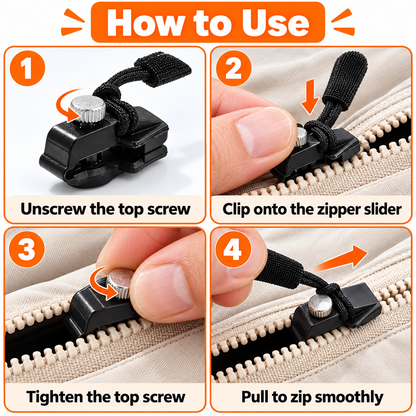 How to Use

1
Unscrew the top screw

2
Clip onto the zipper slider

3
Tighten the top screw

4
Pull to zip smoothly