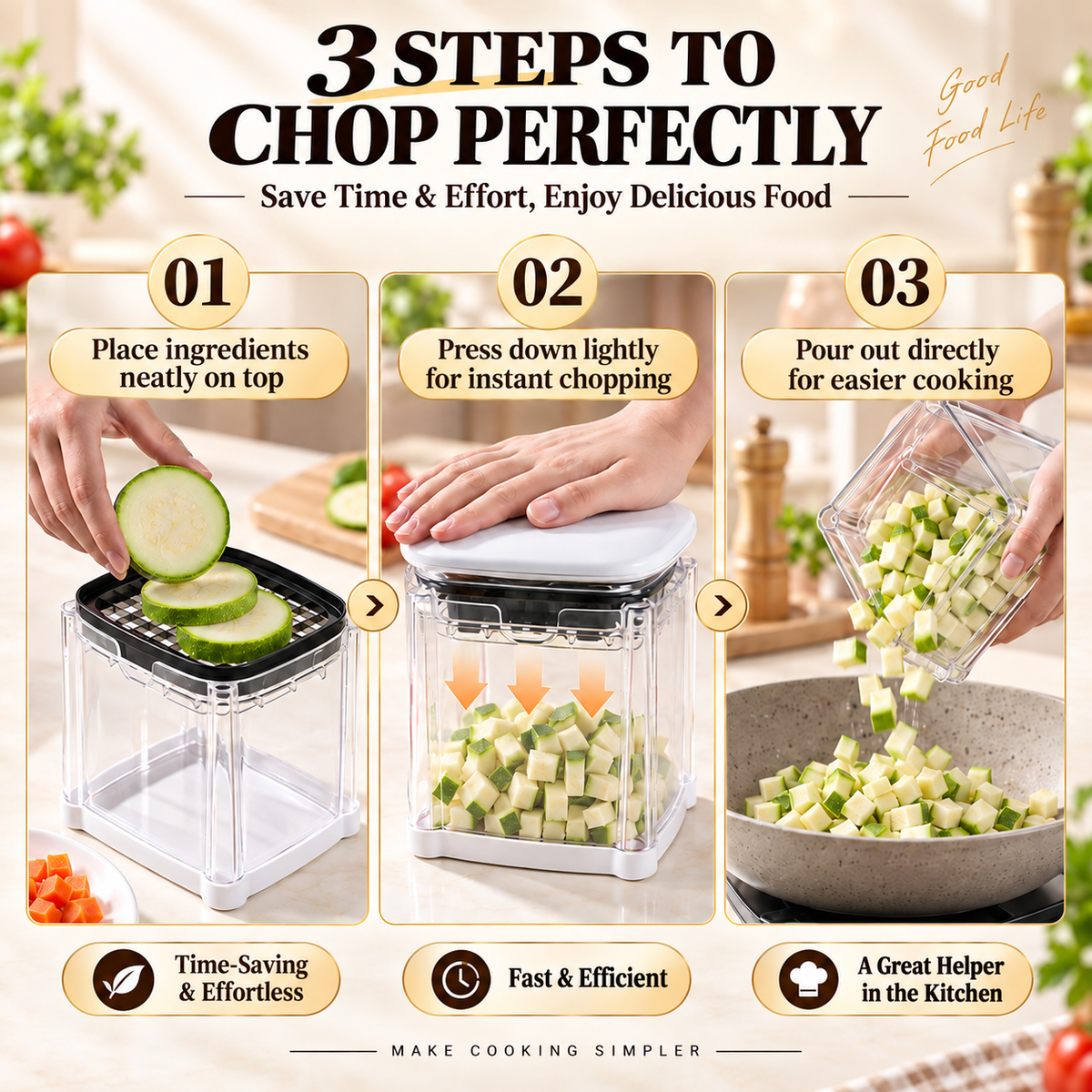 3 STEPS TO CHOP PERFECTLY

Good Food Life

Save Time & Effort, Enjoy Delicious Food

01
Place ingredients neatly on top

02
Press down lightly for instant chopping

03
Pour out directly for easier cooking

Time-Saving & Effortless

Fast & Efficient

A Great Helper in the Kitchen

MAKE COOKING SIMPLER